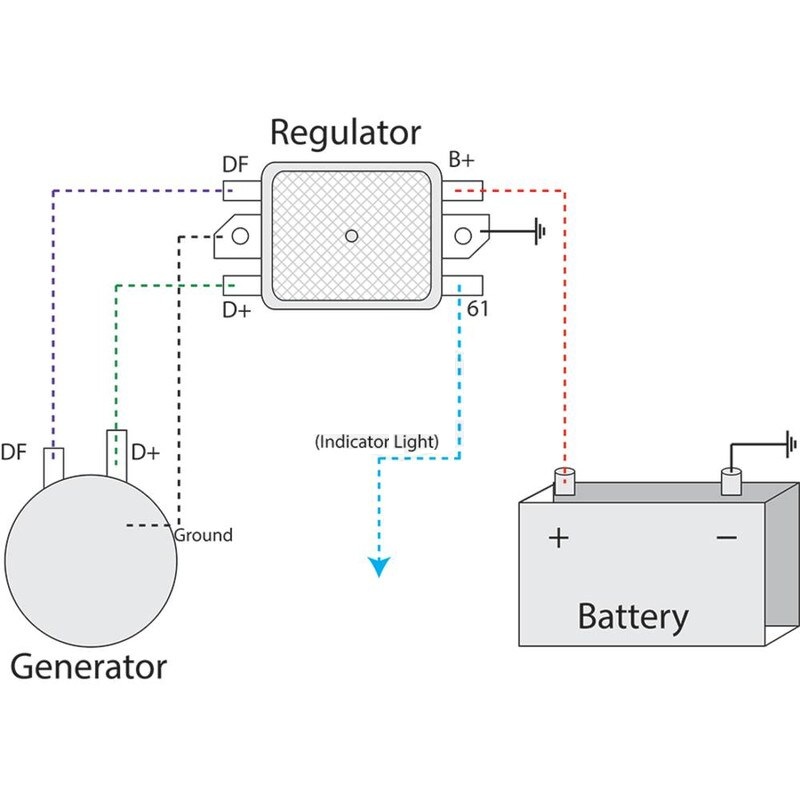 Regulator

DF

B+

D+

61

DF

D+

(Indicator Light)

Ground

+

−

Battery

Generator